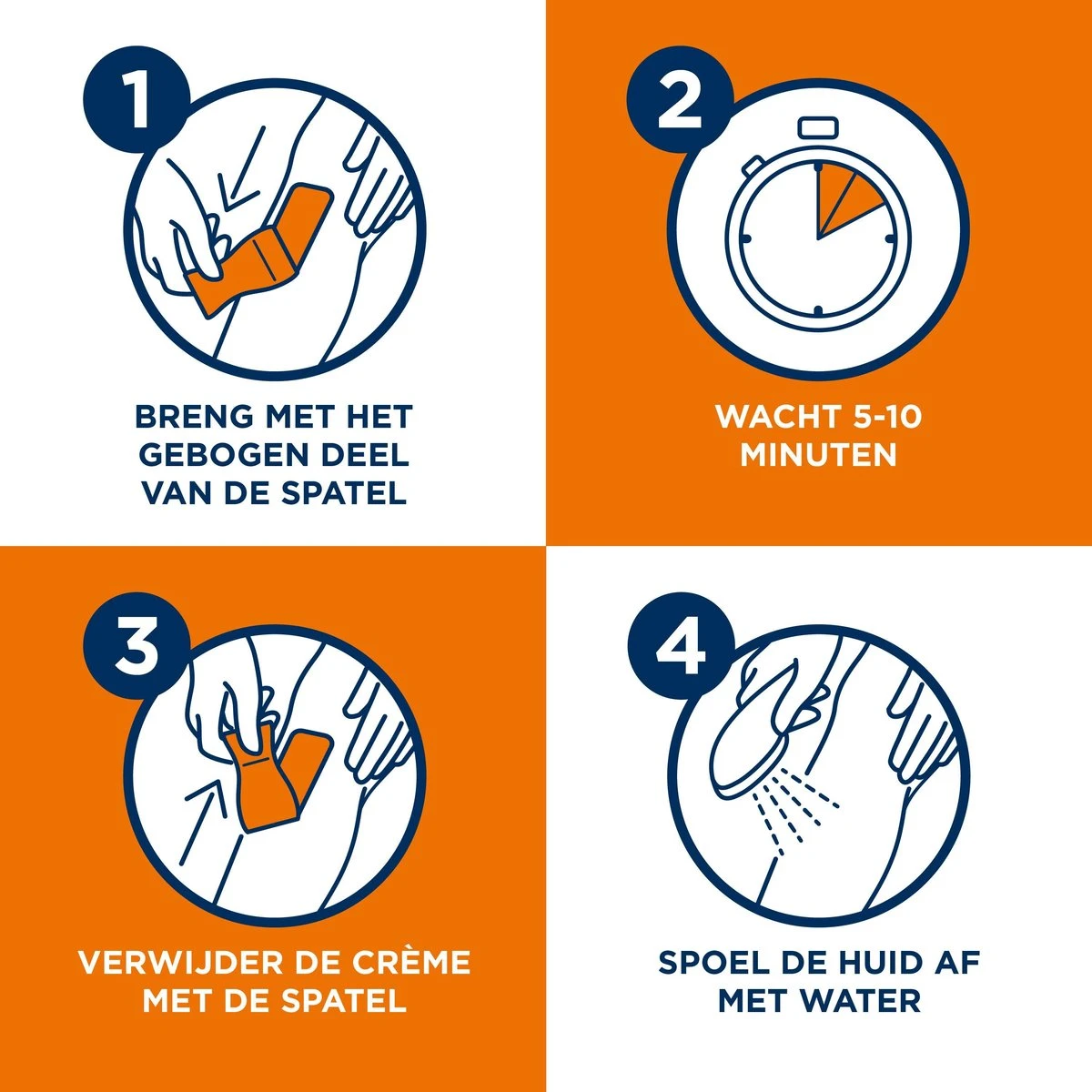 1

BRENG MET HET GEBOGEN DEEL VAN DE SPATEL

2

WACHT 5-10 MINUTEN

3

VERWIJDER DE CRÈME MET DE SPATEL

4

SPOEL DE HUID AF MET WATER